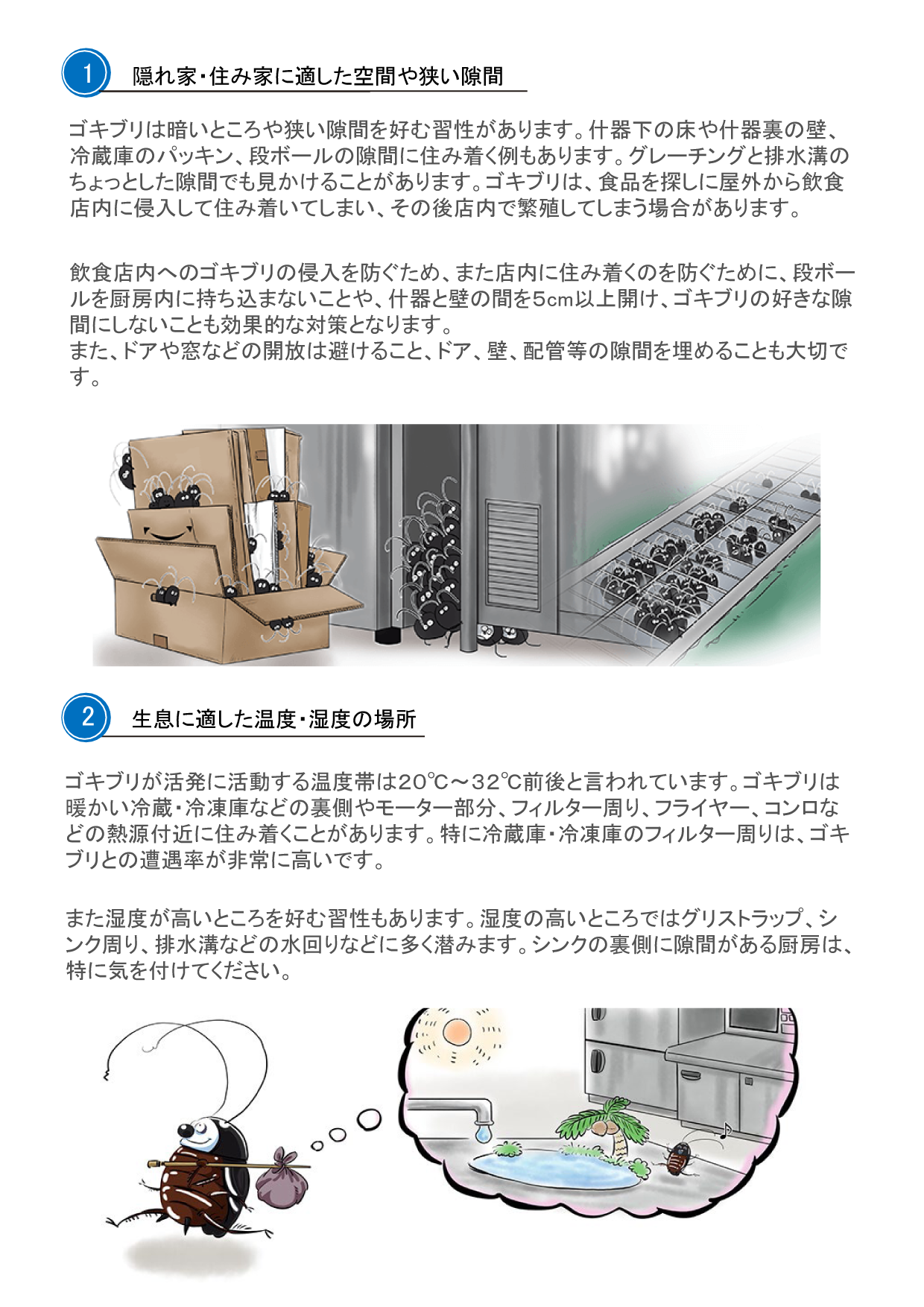 1 隠れ家・住み家に適した空間や狭い隙間

ゴキブリは暗いところや狭い隙間を好む習性があります。什器下の床や什器裏の壁、冷蔵庫のパッキン、段ボールの隙間に住み着く例もあります。グレーチングと排水溝のちょっとした隙間でも見かけることがあります。ゴキブリは、食品を探しに屋外から飲食店内に侵入して住み着いてしまい、その後店内で繁殖してしまう場合があります。

飲食店内へのゴキブリの侵入を防ぐため、また店内に住み着くのを防ぐために、段ボールを厨房内に持ち込まないことや、什器と壁の間を5cm以上開け、ゴキブリの好きな隙間にしないことも効果的な対策となります。
また、ドアや窓などの開放は避けること、ドア、壁、配管等の隙間を埋めることも大切です。

2 生息に適した温度・湿度の場所

ゴキブリが活発に活動する温度帯は20℃～32℃前後と言われています。ゴキブリは暖かい冷蔵・冷凍庫などの裏側やモーター部分、フィルター周り、フライヤー、コンロなどの熱源付近に住み着くことがあります。特に冷蔵庫・冷凍庫のフィルター周りは、ゴキブリとの遭遇率が非常に高いです。

また湿度が高いところを好む習性もあります。湿度の高いところではグリストラップ、シンク周り、排水溝などの水回りなどに多く潜みます。シンクの裏側に隙間がある厨房は、特に気を付けてください。